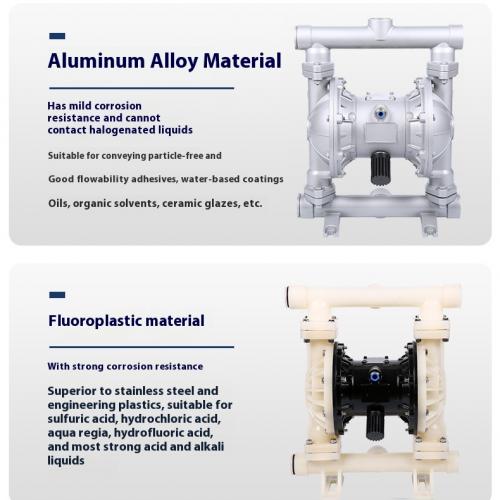 Aluminum Alloy Material

Has mild corrosion resistance and cannot contact halogenated liquids

Suitable for conveying particle-free and

Good flowability adhesives, water-based coatings

Oils, organic solvents, ceramic glazes, etc.

Fluoroplastic material

With strong corrosion resistance

Superior to stainless steel and engineering plastics, suitable for sulfuric acid, hydrochloric acid, aqua regia, hydrofluoric acid, and most strong acid and alkali liquids